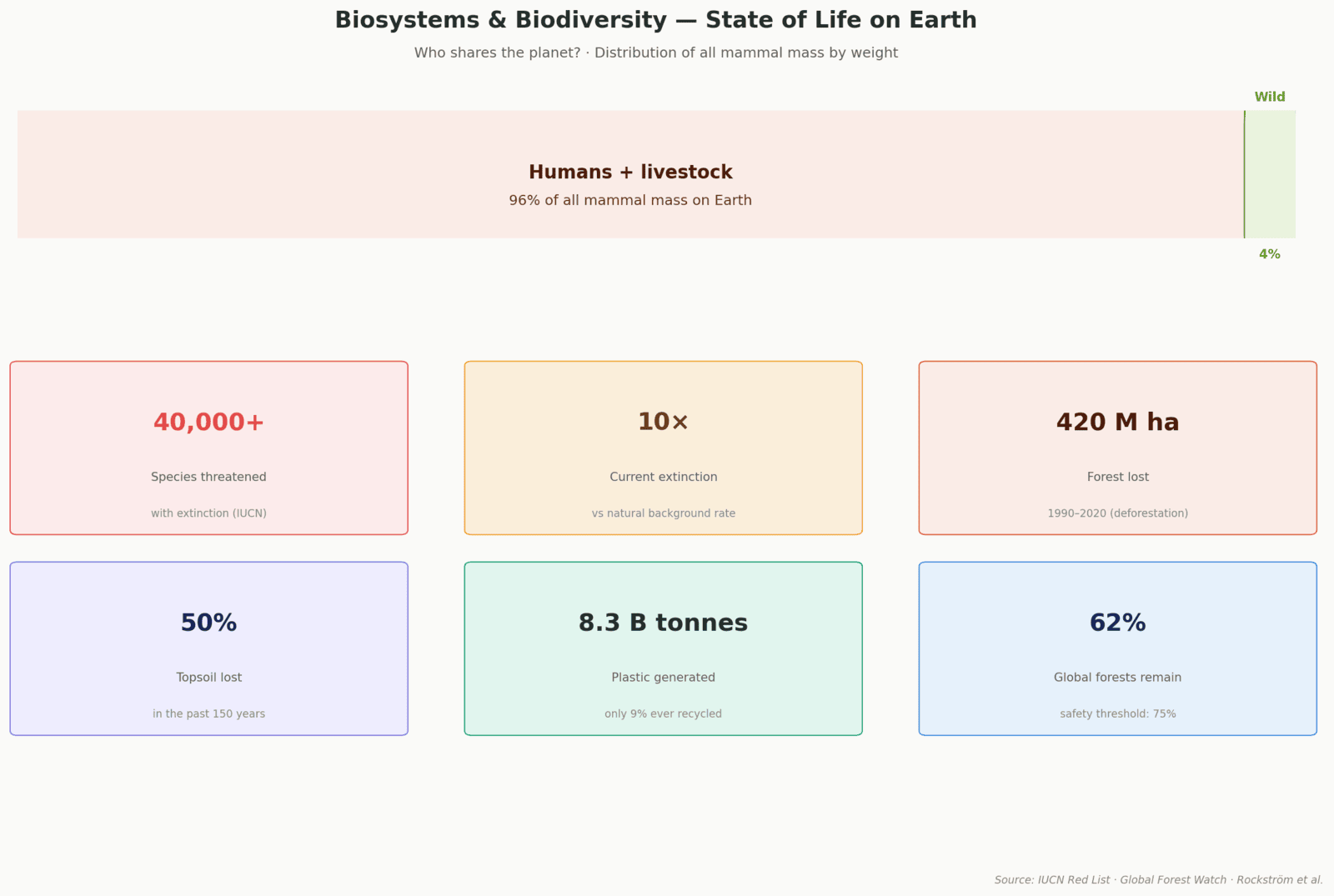 Biosystems & Biodiversity — State of Life on Earth

Who shares the planet? · Distribution of all mammal mass by weight

Wild

Humans + livestock

96% of all mammal mass on Earth

4%

40,000+

Species threatened

with extinction (IUCN)

10×

Current extinction

vs natural background rate

420 M ha

Forest lost

1990–2020 (deforestation)

50%

Topsoil lost

in the past 150 years

8.3 B tonnes

Plastic generated

only 9% ever recycled

62%

Global forests remain

safety threshold: 75%

Source: IUCN Red List · Global Forest Watch · Rockström et al.